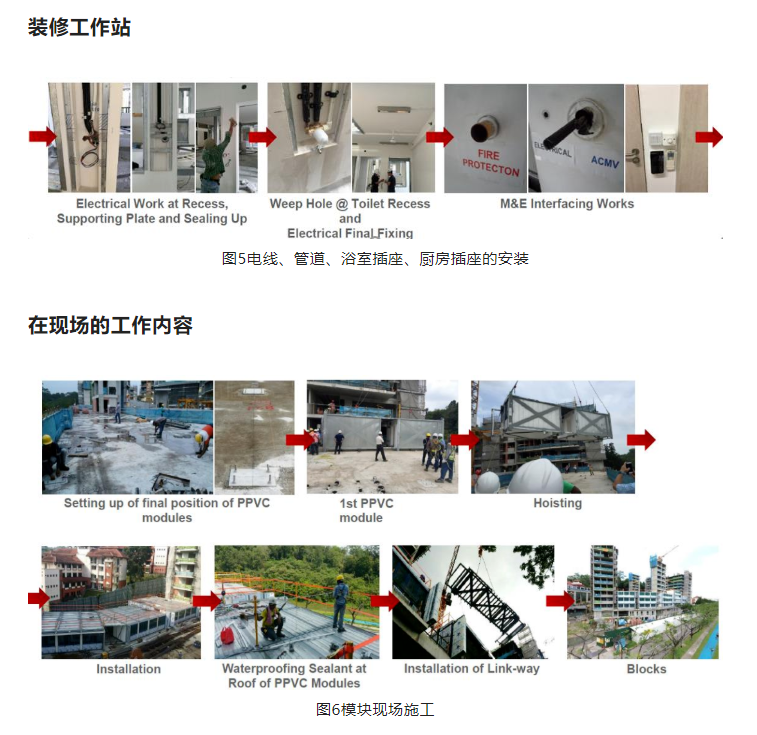 装修工作站

FIRE PROTECTON

ELECTRICAL

ACMV

Electrical Work at Recess, Supporting Plate and Sealing Up

Weep Hole @ Toilet Recess and Electrical Final Fixing

M&E Interfacing Works

图5电线、管道、浴室插座、厨房插座的安装

在现场的工作内容

Setting up of final position of PPVC modules

1st PPVC module

Hoisting

Installation

Waterproofing Sealant at Roof of PPVC Modules

Installation of Link-way

Blocks

图6模块现场施工